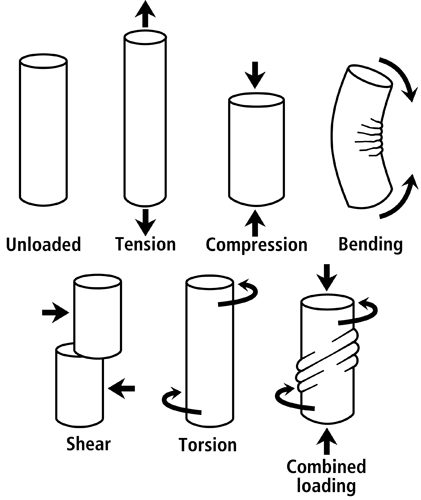 Unloaded
Tension
Compression
Bending
Shear
Torsion
Combined loading